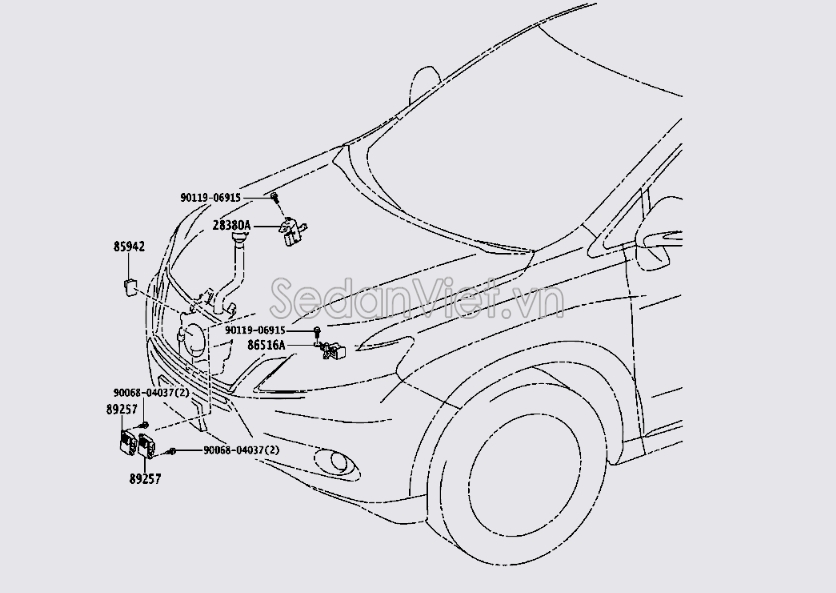 90119-06915
28380A
85942
SedanViet.vn
90119-06915
86516A
90068-04037(2)
89257
90068-04037(2)
89257