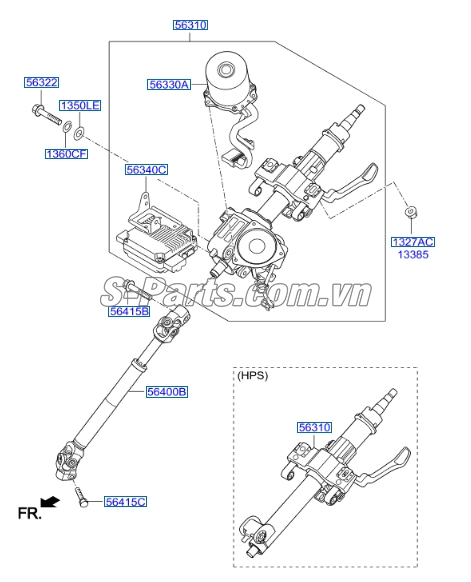 56310
56322
56330A
1350LE
1360CF
56340C
1327AC
13385
S-Parts.com.vn
56415B
56400B
(HPS)
56310
56415C
FR.