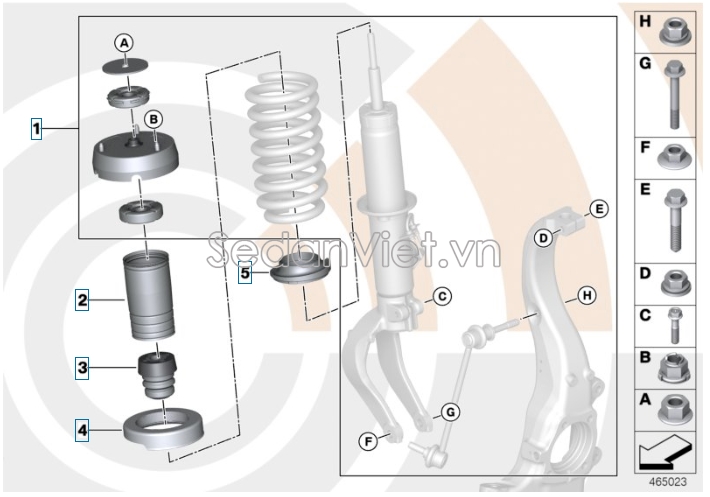 A
B
1
2
3
4
5
SedanViet.vn
C
D
E
F
G
H
H
G
F
E
D
C
B
A
465023