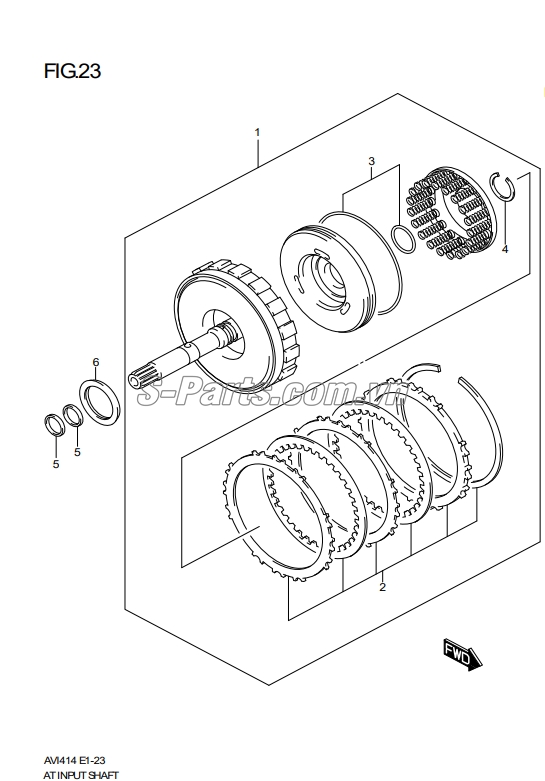 FIG.23

1

3

4

6

5

5

S-Parts.com.vn

2

FWD

AVI414 E1-23
AT INPUT SHAFT