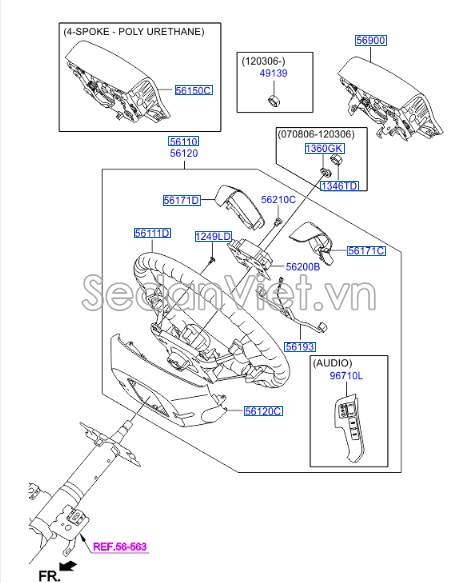 (4-SPOKE - POLY URETHANE)
56150C
(120306-)
49139
56900
(070806-120306)
1360GK
1346TD
56110
56120
56171D
56210C
56111D
1249LD
56171C
56200B
SedanViet.vn
56193
(AUDIO)
96710L
56120C
REF.56-563
FR.